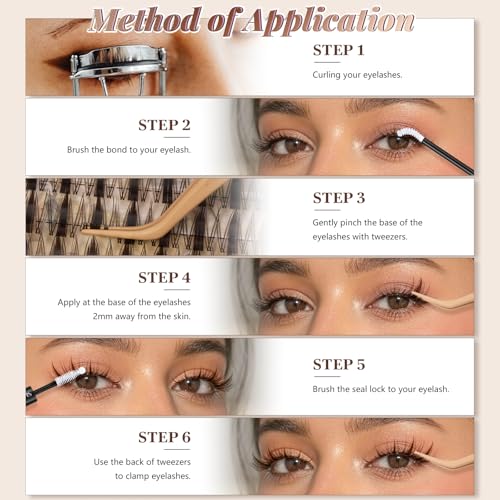 Method of Application

STEP 1

Curling your eyelashes.

STEP 2

Brush the bond to your eyelash.

STEP 3

Gently pinch the base of the eyelashes with tweezers.

STEP 4

Apply at the base of the eyelashes 2mm away from the skin.

STEP 5

Brush the seal lock to your eyelash.

STEP 6

Use the back of tweezers to clamp eyelashes.