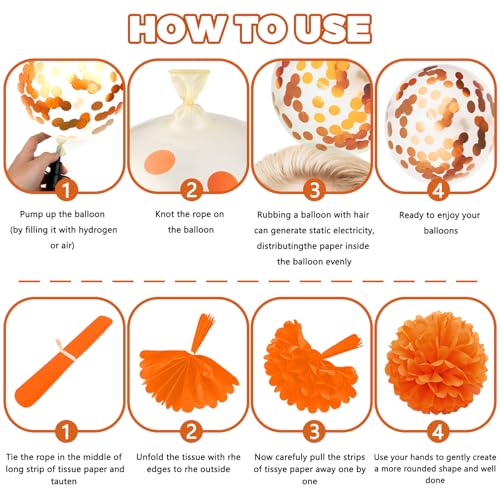 HOW TO USE

1
Pump up the balloon (by filling it with hydrogen or air)

2
Knot the rope on the balloon

3
Rubbing a balloon with hair can generate static electricity, distributingthe paper inside the balloon evenly

4
Ready to enjoy your balloons

1
Tie the rope in the middle of long strip of tissue paper and tauten

2
Unfold the tissue with rhe edges to rhe outside

3
Now carefully pull the strips of tissye paper away one by one

4
Use your hands to gently create a more rounded shape and well done