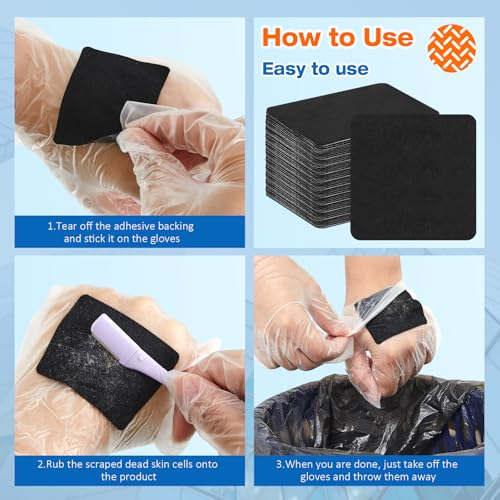 How to Use
Easy to use

1.Tear off the adhesive backing and stick it on the gloves

2.Rub the scraped dead skin cells onto the product

3.When you are done, just take off the gloves and throw them away