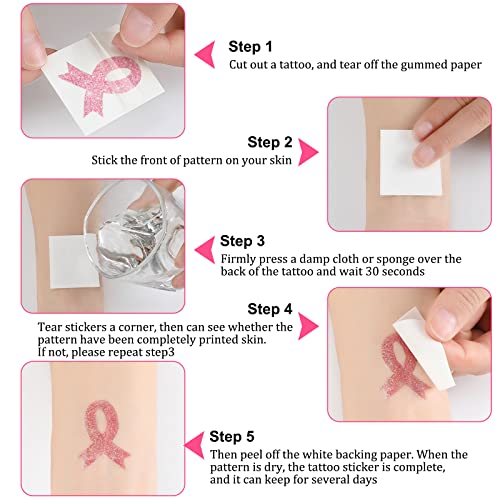 Step 1
Cut out a tattoo, and tear off the gummed paper

Step 2
Stick the front of pattern on your skin

Step 3
Firmly press a damp cloth or sponge over the back of the tattoo and wait 30 seconds

Step 4
Tear stickers a corner, then can see whether the pattern have been completely printed skin.
If not, please repeat step3

Step 5
Then peel off the white backing paper. When the pattern is dry, the tattoo sticker is complete, and it can keep for several days