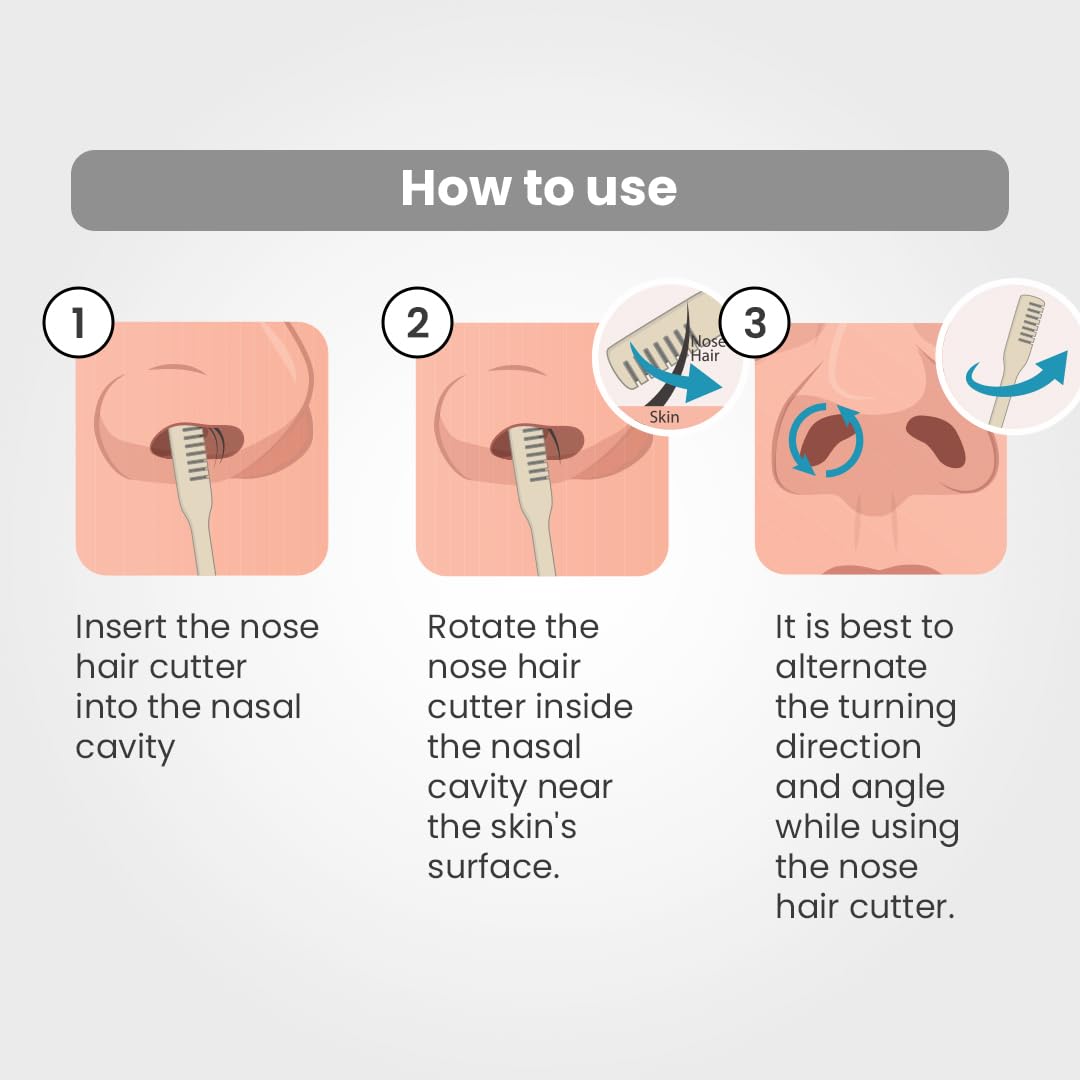 How to use

1

Insert the nose hair cutter into the nasal cavity

2

Nose Hair

Skin

Rotate the nose hair cutter inside the nasal cavity near the skin's surface.

3

It is best to alternate the turning direction and angle while using the nose hair cutter.