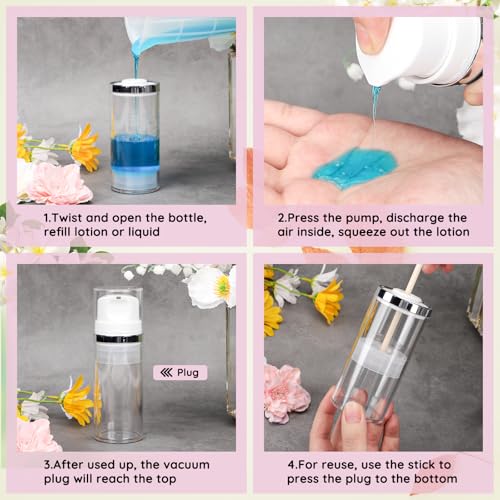 1.Twist and open the bottle, refill lotion or liquid

2.Press the pump, discharge the air inside, squeeze out the lotion

Plug

3.After used up, the vacuum plug will reach the top

4.For reuse, use the stick to press the plug to the bottom