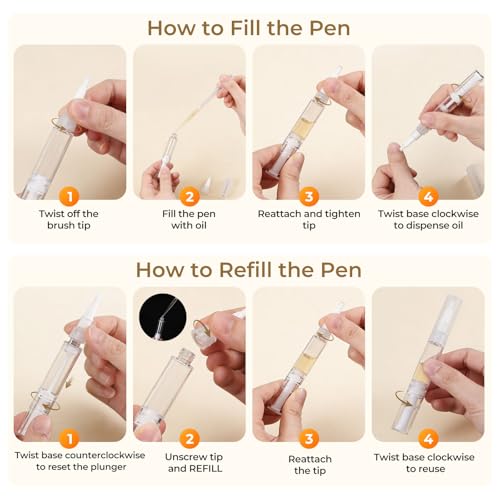 How to Fill the Pen

1
Twist off the brush tip

2
Fill the pen with oil

3
Reattach and tighten tip

4
Twist base clockwise to dispense oil

How to Refill the Pen

1
Twist base counterclockwise to reset the plunger

2
Unscrew tip and REFILL

3
Reattach the tip

4
Twist base clockwise to reuse