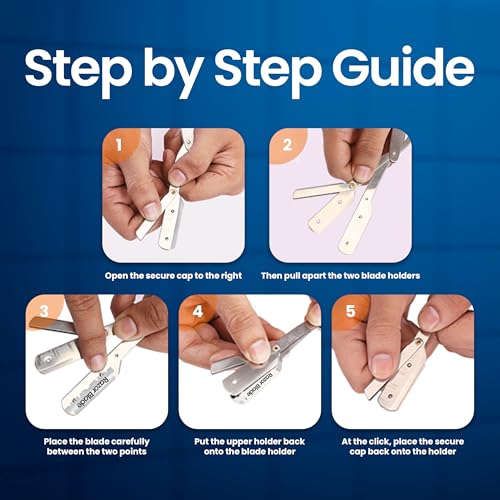 Step by Step Guide

1

Open the secure cap to the right

2

Then pull apart the two blade holders

3

Razor Blade

Place the blade carefully between the two points

4

Razor Blade

Put the upper holder back onto the blade holder

5

At the click, place the secure cap back onto the holder