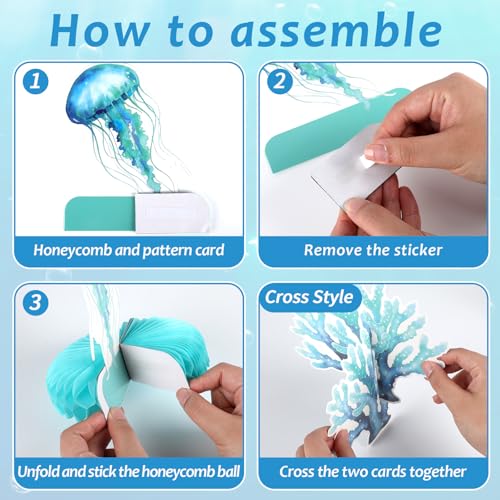 How to assemble

1
Honeycomb and pattern card

2
Remove the sticker

3
Unfold and stick the honeycomb ball

Cross Style
Cross the two cards together