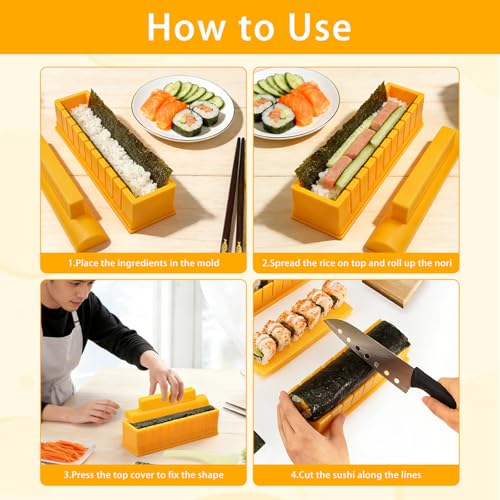 How to Use

1.Place the ingredients in the mold

2.Spread the rice on top and roll up the nori

3.Press the top cover to fix the shape

4.Cut the sushi along the lines