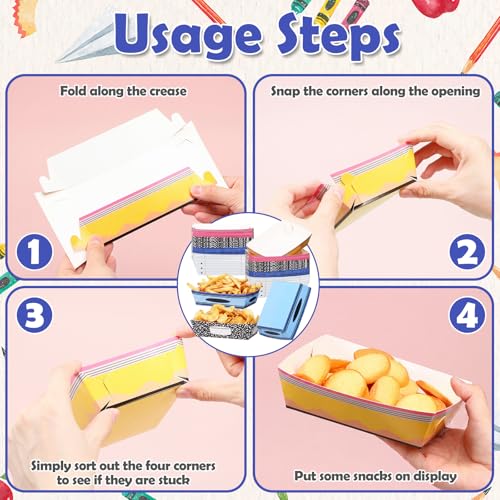 Usage Steps

Fold along the crease

1

Snap the corners along the opening

2

3

Simply sort out the four corners to see if they are stuck

4

Put some snacks on display