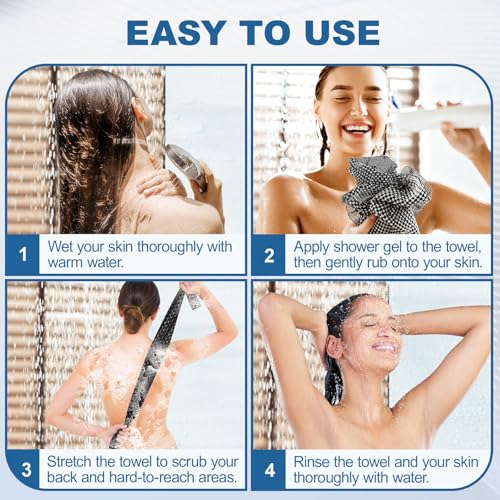 EASY TO USE

1 Wet your skin thoroughly with warm water.

2 Apply shower gel to the towel, then gently rub onto your skin.

3 Stretch the towel to scrub your back and hard-to-reach areas.

4 Rinse the towel and your skin thoroughly with water.