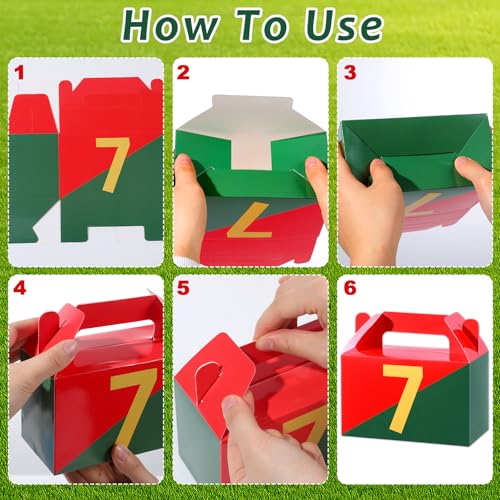 How To Use

1

7

2

7

3

7

4

7

5

7

6

7