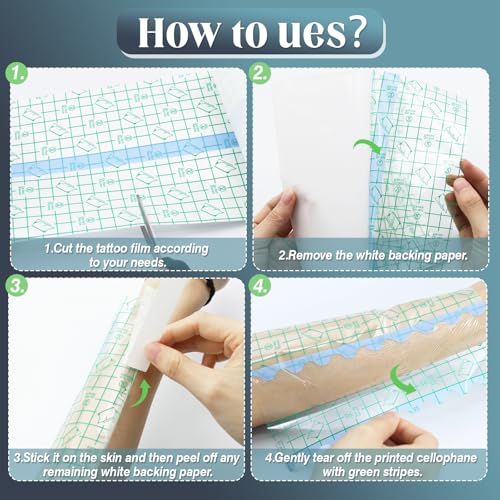 How to ues?

1.

1.Cut the tattoo film according to your needs.

2.

2.Remove the white backing paper.

3.

3.Stick it on the skin and then peel off any remaining white backing paper.

4.

4.Gently tear off the printed cellophane with green stripes.