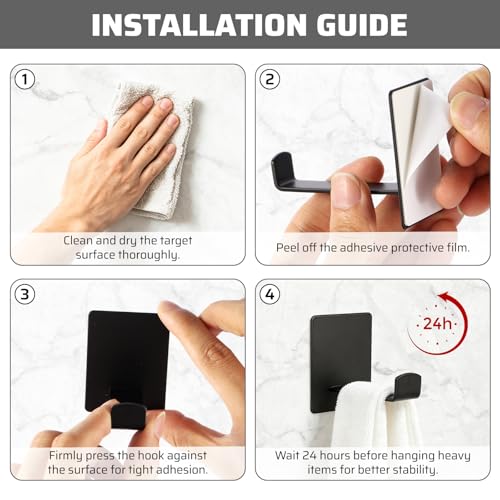 INSTALLATION GUIDE

1
Clean and dry the target surface thoroughly.

2
Peel off the adhesive protective film.

3
Firmly press the hook against the surface for tight adhesion.

4
24h
Wait 24 hours before hanging heavy items for better stability.