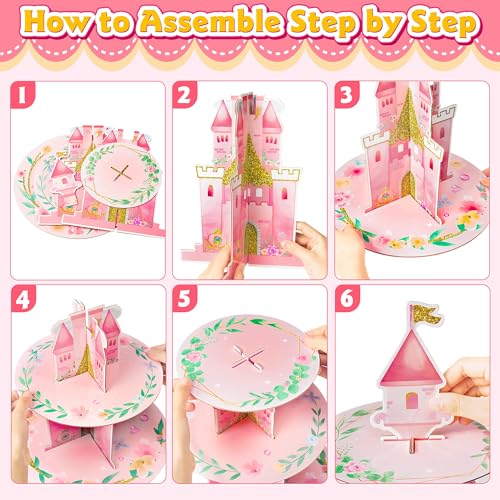 How to Assemble Step by Step

1

2

3

4

5

6