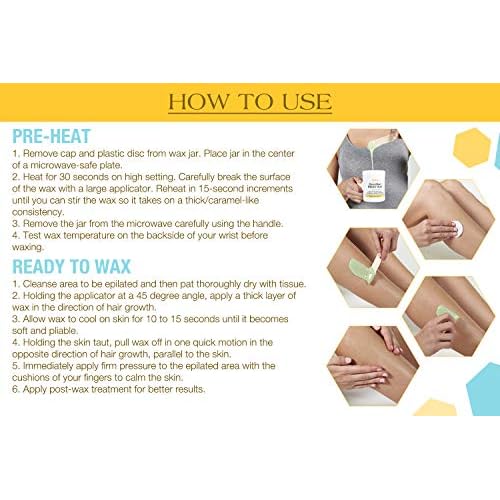 HOW TO USE

PRE-HEAT

1. Remove cap and plastic disc from wax jar. Place jar in the center of a microwave-safe plate.
2. Heat for 30 seconds on high setting. Carefully break the surface of the wax with a large applicator. Reheat in 15-second increments until you can stir the wax so it takes on a thick/caramel-like consistency.
3. Remove the jar from the microwave carefully using the handle.
4. Test wax temperature on the backside of your wrist before waxing.

READY TO WAX

1. Cleanse area to be epilated and then pat thoroughly dry with tissue.
2. Holding the applicator at a 45 degree angle, apply a thick layer of wax in the direction of hair growth.
3. Allow wax to cool on skin for 10 to 15 seconds until it becomes soft and pliable.
4. Holding the skin taut, pull wax off in one quick motion in the opposite direction of hair growth, parallel to the skin.
5. Immediately apply firm pressure to the epilated area with the cushions of your fingers to calm the skin.
6. Apply post-wax treatment for better results.