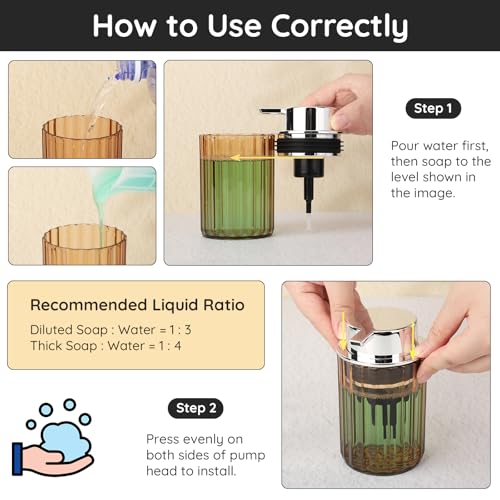 How to Use Correctly

Step 1

Pour water first, then soap to the level shown in the image.

Recommended Liquid Ratio

Diluted Soap : Water = 1 : 3
Thick Soap : Water = 1 : 4

Step 2

Press evenly on both sides of pump head to install.