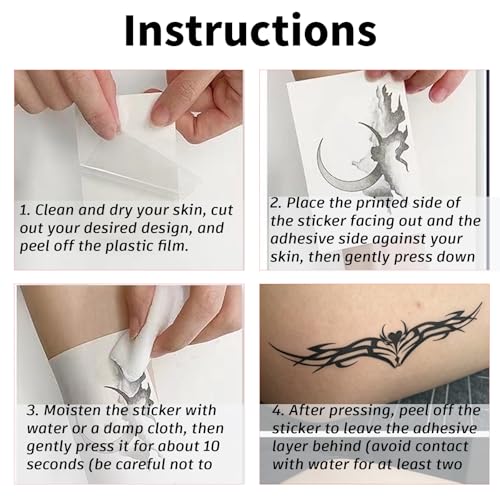 Instructions

1. Clean and dry your skin, cut out your desired design, and peel off the plastic film.

2. Place the printed side of the sticker facing out and the adhesive side against your skin, then gently press down

3. Moisten the sticker with water or a damp cloth, then gently press it for about 10 seconds (be careful not to

4. After pressing, peel off the sticker to leave the adhesive layer behind (avoid contact with water for at least two