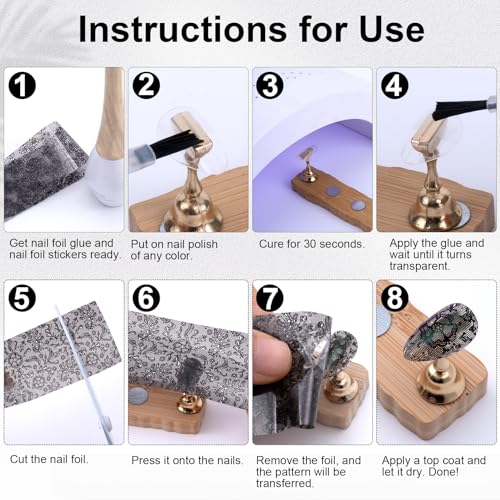 Instructions for Use

1

Get nail foil glue and nail foil stickers ready.

2

Put on nail polish of any color.

3

Cure for 30 seconds.

4

Apply the glue and wait until it turns transparent.

5

Cut the nail foil.

6

Press it onto the nails.

7

Remove the foil, and the pattern will be transferred.

8

Apply a top coat and let it dry. Done!