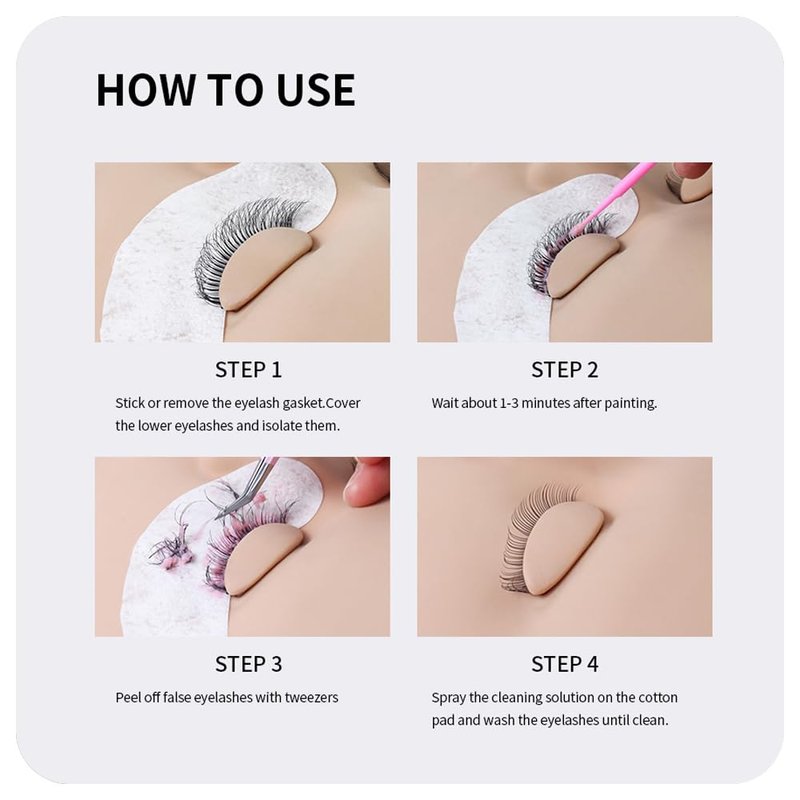 HOW TO USE

STEP 1

Stick or remove the eyelash gasket.Cover the lower eyelashes and isolate them.

STEP 2

Wait about 1-3 minutes after painting.

STEP 3

Peel off false eyelashes with tweezers

STEP 4

Spray the cleaning solution on the cotton pad and wash the eyelashes until clean.