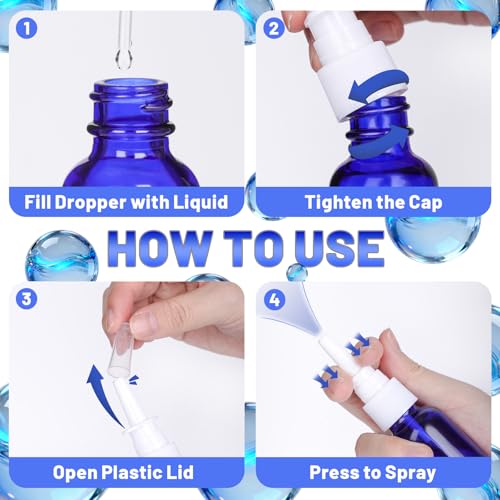 1
Fill Dropper with Liquid

2
Tighten the Cap

HOW TO USE

3
Open Plastic Lid

4
Press to Spray