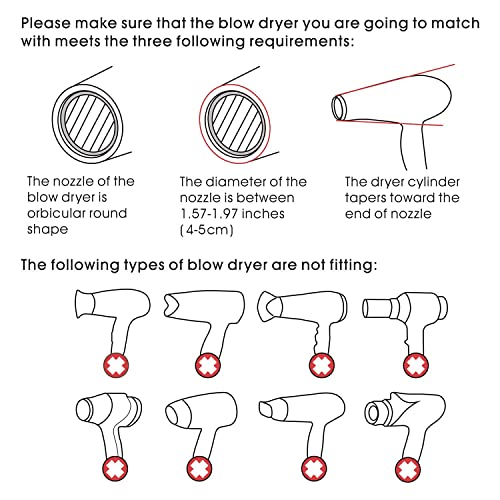 Please make sure that the blow dryer you are going to match with meets the three following requirements:

The nozzle of the blow dryer is orbicular round shape

The diameter of the nozzle is between 1.57-1.97 inches (4-5cm)

The dryer cylinder tapers toward the end of nozzle

The following types of blow dryer are not fitting: