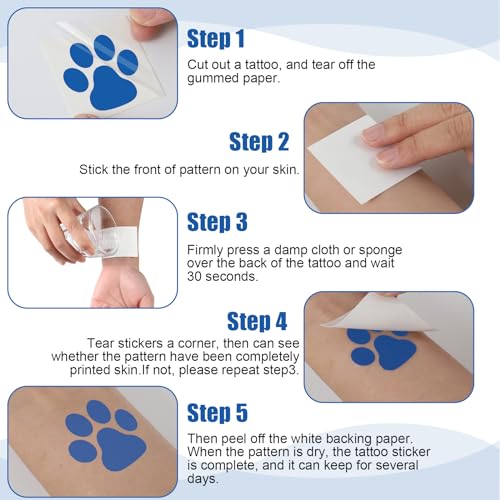 Step 1

Cut out a tattoo, and tear off the gummed paper.

Step 2

Stick the front of pattern on your skin.

Step 3

Firmly press a damp cloth or sponge over the back of the tattoo and wait 30 seconds.

Step 4

Tear stickers a corner, then can see whether the pattern have been completely printed skin.If not, please repeat step3.

Step 5

Then peel off the white backing paper. When the pattern is dry, the tattoo sticker is complete, and it can keep for several days.