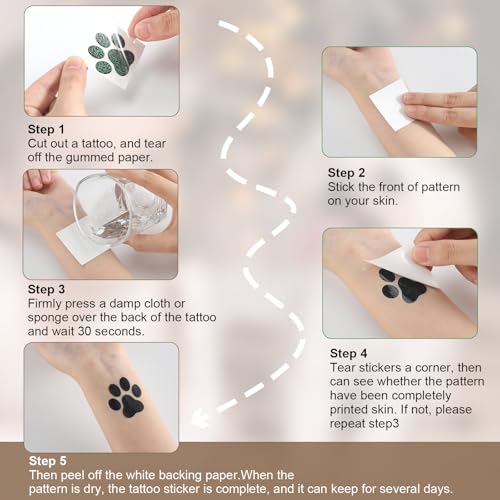 Step 1
Cut out a tattoo, and tear off the gummed paper.

Step 2
Stick the front of pattern on your skin.

Step 3
Firmly press a damp cloth or sponge over the back of the tattoo and wait 30 seconds.

Step 4
Tear stickers a corner, then can see whether the pattern have been completely printed skin. If not, please repeat step3

Step 5
Then peel off the white backing paper.When the pattern is dry, the tattoo sticker is complete, and it can keep for several days.