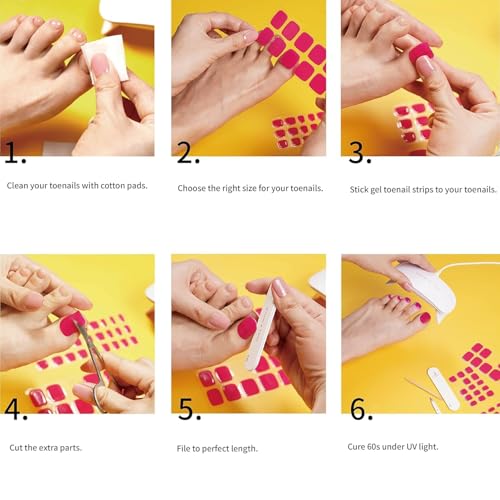 1.

Clean your toenails with cotton pads.

2.

Choose the right size for your toenails.

3.

Stick gel toenail strips to your toenails.

4.

Cut the extra parts.

5.

File to perfect length.

6.

Cure 60s under UV light.