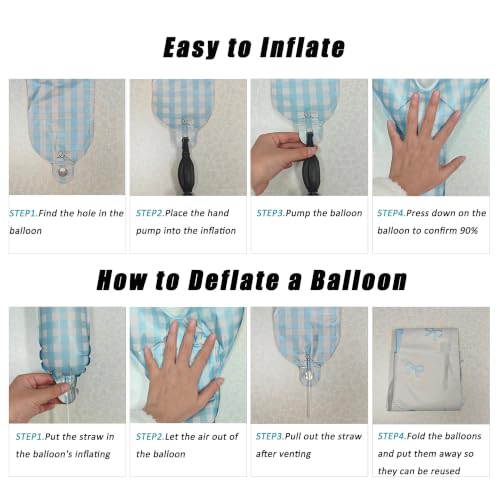 Easy to Inflate

STEP1.Find the hole in the balloon

STEP2.Place the hand pump into the inflation

STEP3.Pump the balloon

STEP4.Press down on the balloon to confirm 90%

How to Deflate a Balloon

STEP1.Put the straw in the balloon's inflating

STEP2.Let the air out of the balloon

STEP3.Pull out the straw after venting

STEP4.Fold the balloons and put them away so they can be reused