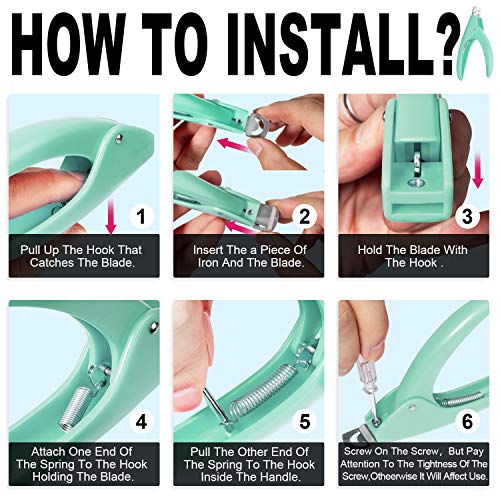 HOW TO INSTALL?

1
Pull Up The Hook That Catches The Blade.

2
Insert The a Piece Of Iron And The Blade.

3
Hold The Blade With The Hook .

4
Attach One End Of The Spring To The Hook Holding The Blade.

5
Pull The Other End Of The Spring To The Hook Inside The Handle.

6
Screw On The Screw, But Pay Attention To The Tightness Of The Screw,Otheerwise It Will Affect Use.