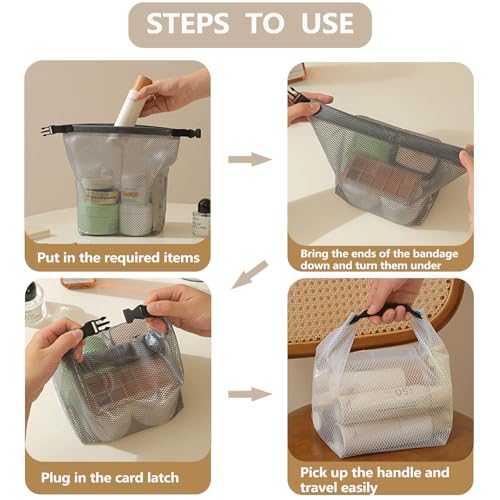 STEPS TO USE

Put in the required items

Bring the ends of the bandage down and turn them under

Plug in the card latch

Pick up the handle and travel easily