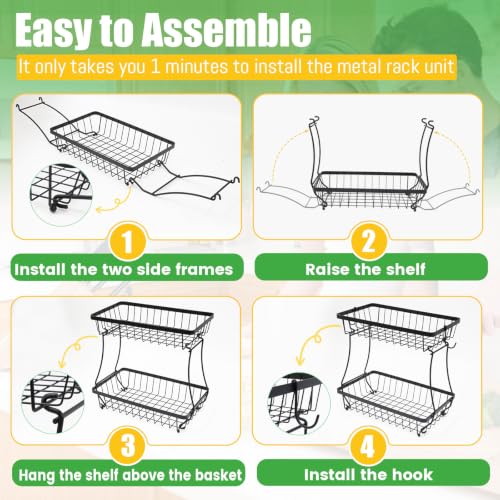 Easy to Assemble

It only takes you 1 minutes to install the metal rack unit

1

Install the two side frames

2

Raise the shelf

3

Hang the shelf above the basket

4

Install the hook