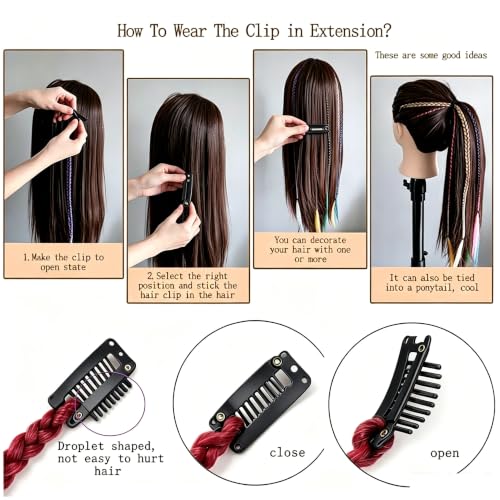 How To Wear The Clip in Extension?

These are some good ideas

1. Make the clip to open state

2. Select the right position and stick the hair clip in the hair

You can decorate your hair with one or more

It can also be tied into a ponytail, cool

Droplet shaped, not easy to hurt hair

close

open