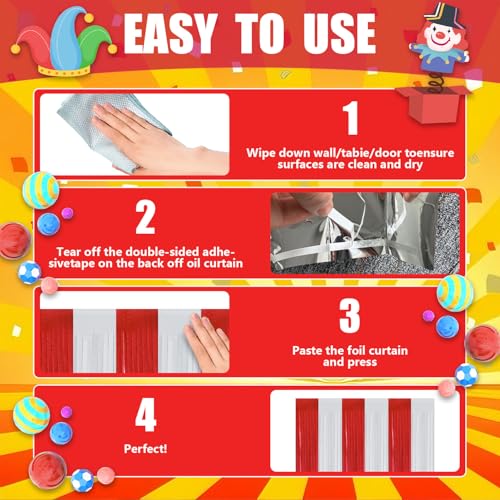 EASY TO USE

1

Wipe down wall/tabie/door toensure surfaces are clean and dry

2

Tear off the double-sided adhesivetape on the back off oil curtain

3

Paste the foil curtain and press

4

Perfect!