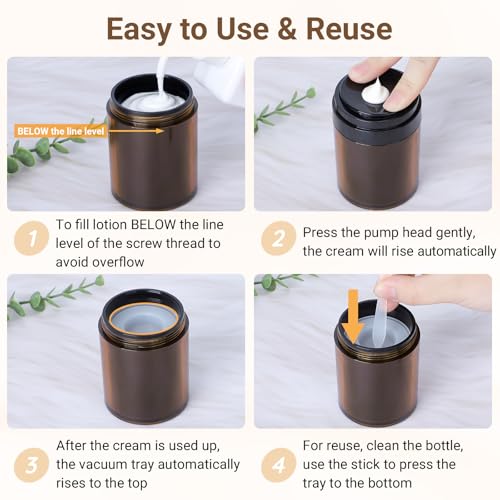 Easy to Use & Reuse

BELOW the line level

1 To fill lotion BELOW the line level of the screw thread to avoid overflow

2 Press the pump head gently, the cream will rise automatically

3 After the cream is used up, the vacuum tray automatically rises to the top

4 For reuse, clean the bottle, use the stick to press the tray to the bottom