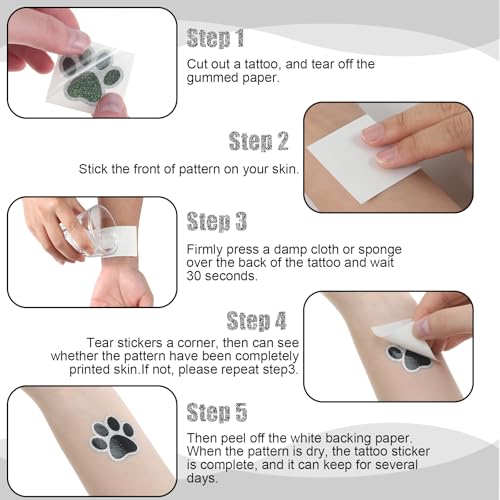 Step 1

Cut out a tattoo, and tear off the gummed paper.

Step 2

Stick the front of pattern on your skin.

Step 3

Firmly press a damp cloth or sponge over the back of the tattoo and wait 30 seconds.

Step 4

Tear stickers a corner, then can see whether the pattern have been completely printed skin.If not, please repeat step3.

Step 5

Then peel off the white backing paper. When the pattern is dry, the tattoo sticker is complete, and it can keep for several days.