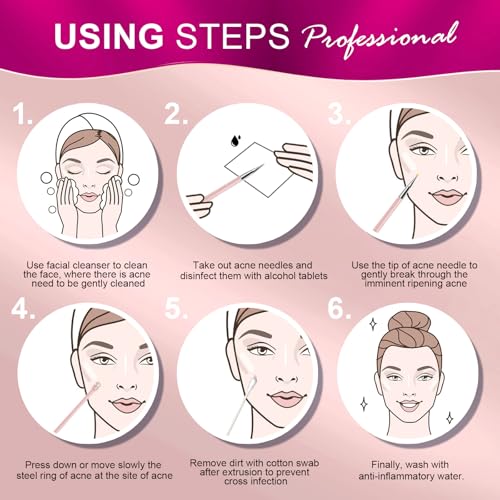 USING STEPS Professional

1.

Use facial cleanser to clean the face, where there is acne need to be gently cleaned

2.

Take out acne needles and disinfect them with alcohol tablets

3.

Use the tip of acne needle to gently break through the imminent ripening acne

4.

Press down or move slowly the steel ring of acne at the site of acne

5.

Remove dirt with cotton swab after extrusion to prevent cross infection

6.

Finally, wash with anti-inflammatory water.