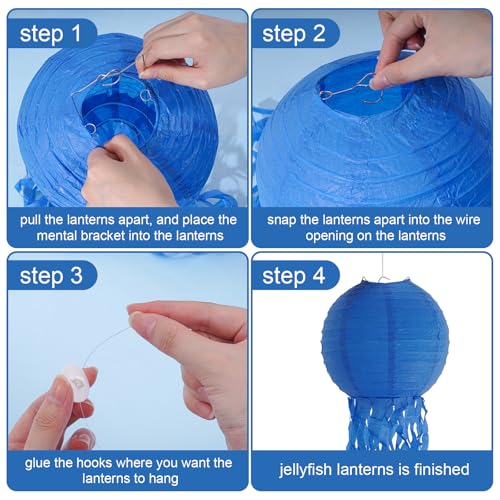 step 1

pull the lanterns apart, and place the mental bracket into the lanterns

step 2

snap the lanterns apart into the wire opening on the lanterns

step 3

glue the hooks where you want the lanterns to hang

step 4

jellyfish lanterns is finished