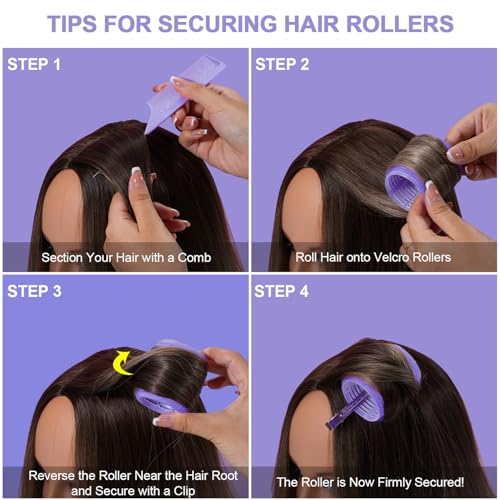 TIPS FOR SECURING HAIR ROLLERS

STEP 1

Section Your Hair with a Comb

STEP 2

Roll Hair onto Velcro Rollers

STEP 3

Reverse the Roller Near the Hair Root and Secure with a Clip

STEP 4

The Roller is Now Firmly Secured!