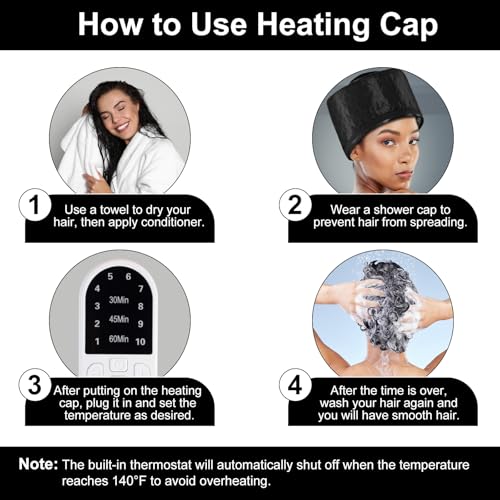 How to Use Heating Cap

1 Use a towel to dry your hair, then apply conditioner.

2 Wear a shower cap to prevent hair from spreading.

5 6
4 7
3 30Min 8
2 45Min 9
1 60Min 10

3 After putting on the heating cap, plug it in and set the temperature as desired.

4 After the time is over, wash your hair again and you will have smooth hair.

Note: The built-in thermostat will automatically shut off when the temperature reaches 140°F to avoid overheating.