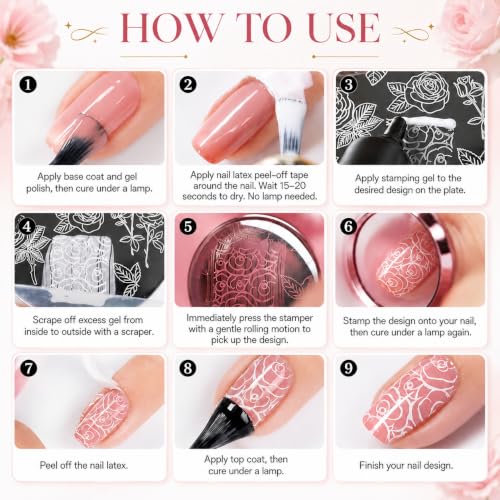 HOW TO USE

1
Apply base coat and gel polish, then cure under a lamp.

2
Apply nail latex peel-off tape around the nail. Wait 15–20 seconds to dry. No lamp needed.

3
Apply stamping gel to the desired design on the plate.

4
Scrape off excess gel from inside to outside with a scraper.

5
Immediately press the stamper with a gentle rolling motion to pick up the design.

6
Stamp the design onto your nail, then cure under a lamp again.

7
Peel off the nail latex.

8
Apply top coat, then cure under a lamp.

9
Finish your nail design.