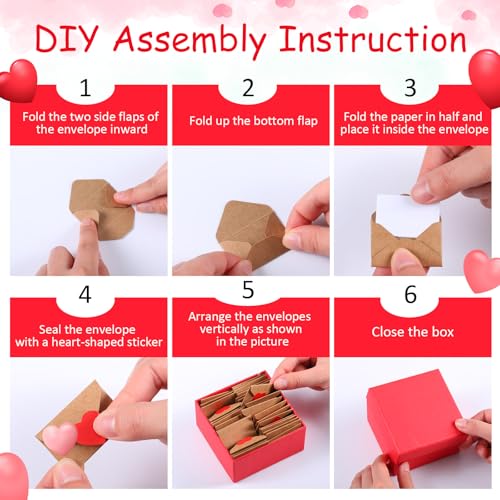 DIY Assembly Instruction

1
Fold the two side flaps of the envelope inward

2
Fold up the bottom flap

3
Fold the paper in half and place it inside the envelope

4
Seal the envelope with a heart-shaped sticker

5
Arrange the envelopes vertically as shown in the picture

6
Close the box