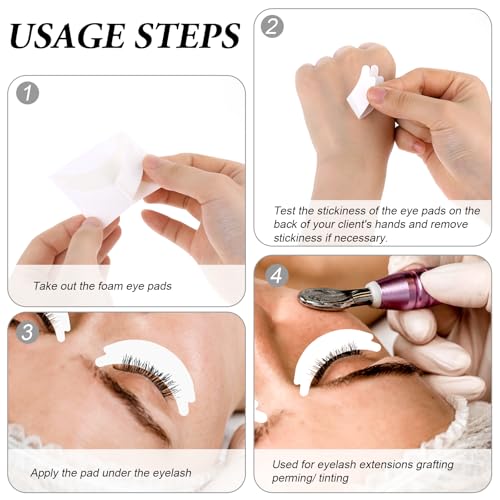 USAGE STEPS

1

Take out the foam eye pads

2

Test the stickiness of the eye pads on the back of your client's hands and remove stickiness if necessary.

3

Apply the pad under the eyelash

4

Used for eyelash extensions grafting perming/ tinting