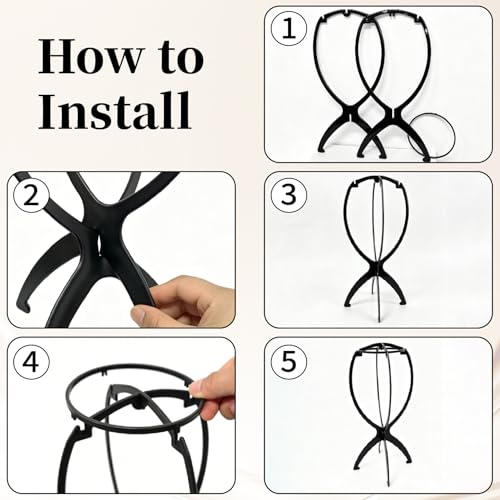 How to Install

1

2

3

4

5