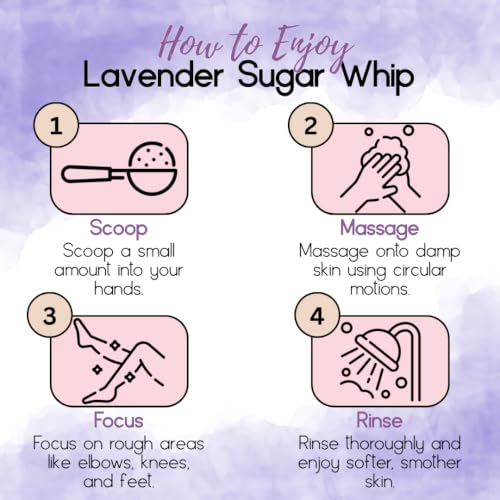 How to Enjoy
Lavender Sugar Whip

1
Scoop
Scoop a small amount into your hands.

2
Massage
Massage onto damp skin using circular motions.

3
Focus
Focus on rough areas like elbows, knees, and feet.

4
Rinse
Rinse thoroughly and enjoy softer, smother skin.