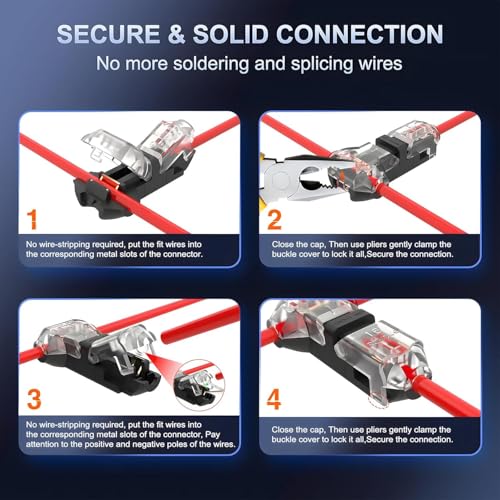 SECURE & SOLID CONNECTION
No more soldering and splicing wires

1
No wire-stripping required, put the fit wires into the corresponding metal slots of the connector.

2
Close the cap, Then use pliers gently clamp the buckle cover to lock it all,Secure the connection.

3
No wire-stripping required, put the fit wires into the corresponding metal slots of the connector, Pay attention to the positive and negative poles of the wires.

4
Close the cap, Then use pliers gently clamp the buckle cover to lock it all,Secure the connection.