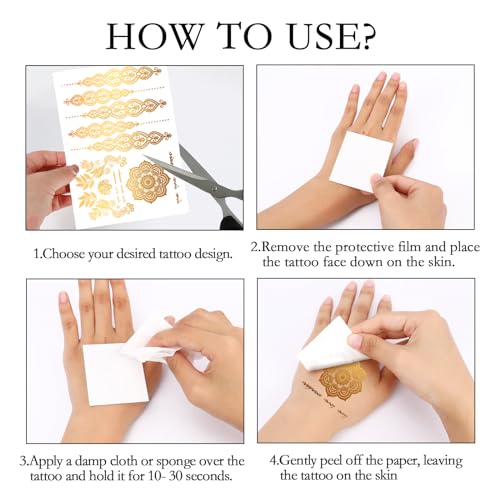 HOW TO USE?

1.Choose your desired tattoo design.

2.Remove the protective film and place the tattoo face down on the skin.

3.Apply a damp cloth or sponge over the tattoo and hold it for 10- 30 seconds.

4.Gently peel off the paper, leaving the tattoo on the skin