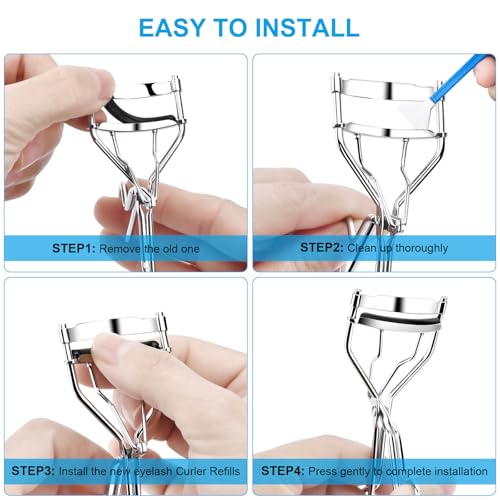 EASY TO INSTALL

STEP1: Remove the old one

STEP2: Clean up thoroughly

STEP3: Install the new eyelash Curler Refills

STEP4: Press gently to complete installation