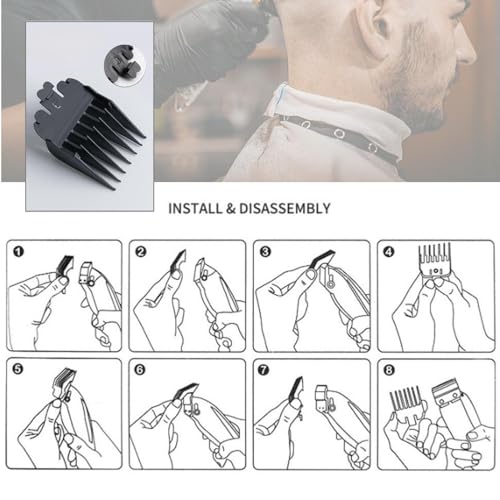 INSTALL & DISASSEMBLY

1

2

3

4

5

6

7

8