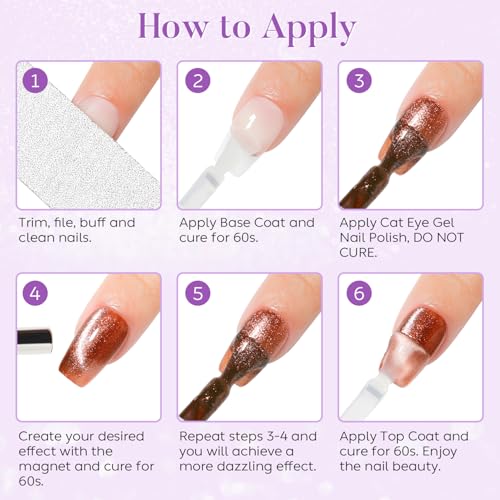 How to Apply

1
Trim, file, buff and clean nails.

2
Apply Base Coat and cure for 60s.

3
Apply Cat Eye Gel Nail Polish, DO NOT CURE.

4
Create your desired effect with the magnet and cure for 60s.

5
Repeat steps 3-4 and you will achieve a more dazzling effect.

6
Apply Top Coat and cure for 60s. Enjoy the nail beauty.