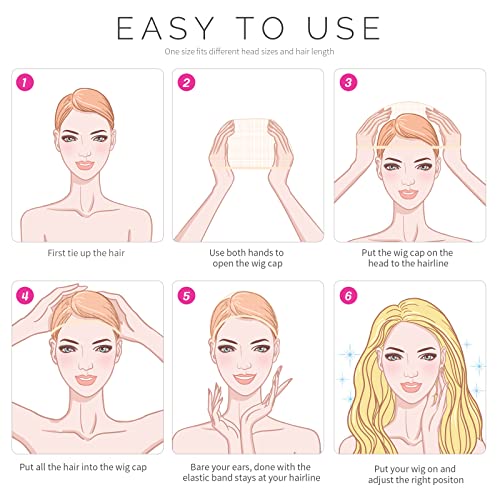 EASY TO USE

One size fits different head sizes and hair length

1

First tie up the hair

2

Use both hands to open the wig cap

3

Put the wig cap on the head to the hairline

4

Put all the hair into the wig cap

5

Bare your ears, done with the elastic band stays at your hairline

6

Put your wig on and adjust the right positon