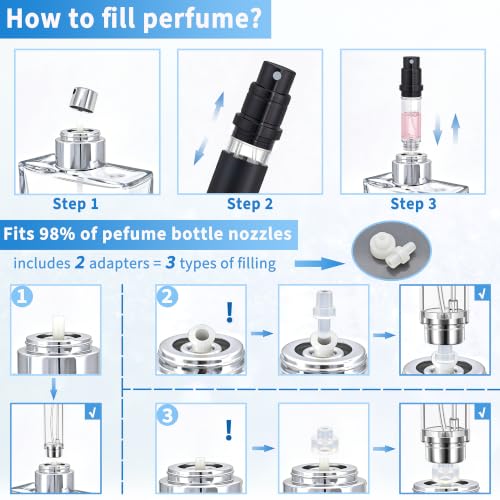 How to fill perfume?

Step 1

Step 2

Step 3

Fits 98% of pefume bottle nozzles

includes 2 adapters = 3 types of filling

1

√

2

!

√

3

!

√